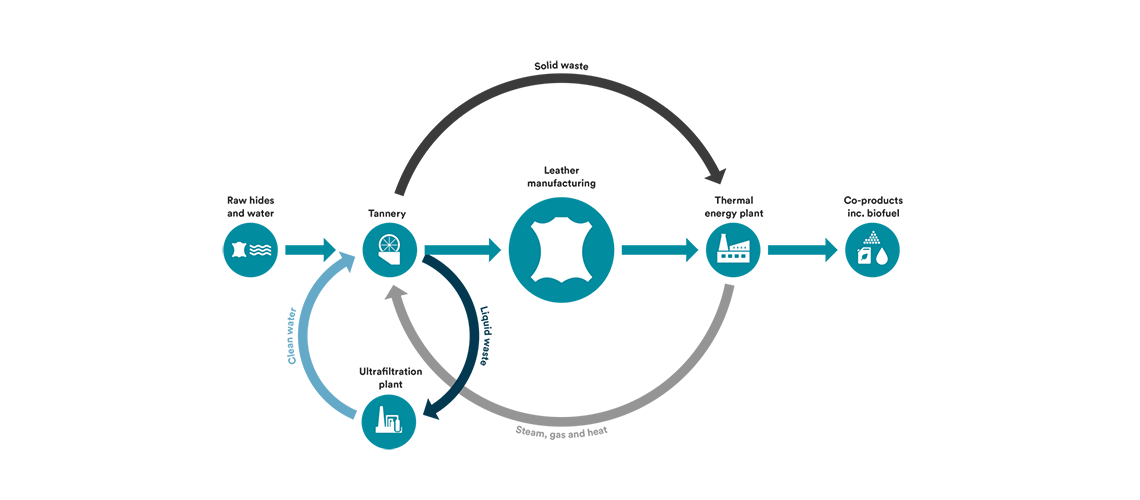 Solid waste

Raw hides and water

Tannery

Leather manufacturing

Thermal energy plant

Co-products inc. biofuel

Clean water

Liquid waste

Ultrafiltration plant

Steam, gas and heat